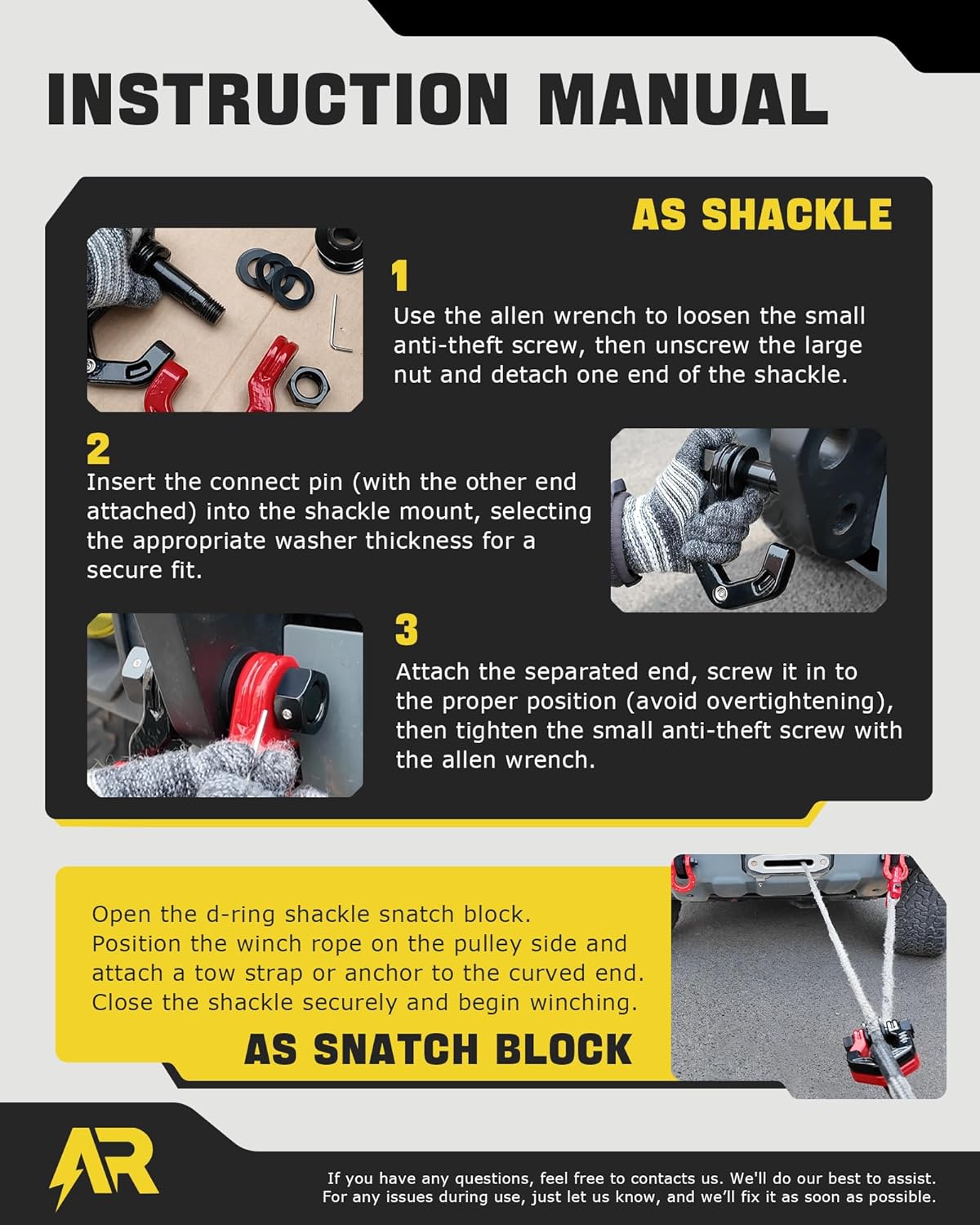 INSTRUCTION MANUAL

AS SHACKLE

1
Use the allen wrench to loosen the small anti-theft screw, then unscrew the large nut and detach one end of the shackle.

2
Insert the connect pin (with the other end attached) into the shackle mount, selecting the appropriate washer thickness for a secure fit.

3
Attach the separated end, screw it in to the proper position (avoid overtightening), then tighten the small anti-theft screw with the allen wrench.

Open the d-ring shackle snatch block. Position the winch rope on the pulley side and attach a tow strap or anchor to the curved end. Close the shackle securely and begin winching.

AS SNATCH BLOCK

AR

If you have any questions, feel free to contacts us. We'll do our best to assist. For any issues during use, just let us know, and we'll fix it as soon as possible.