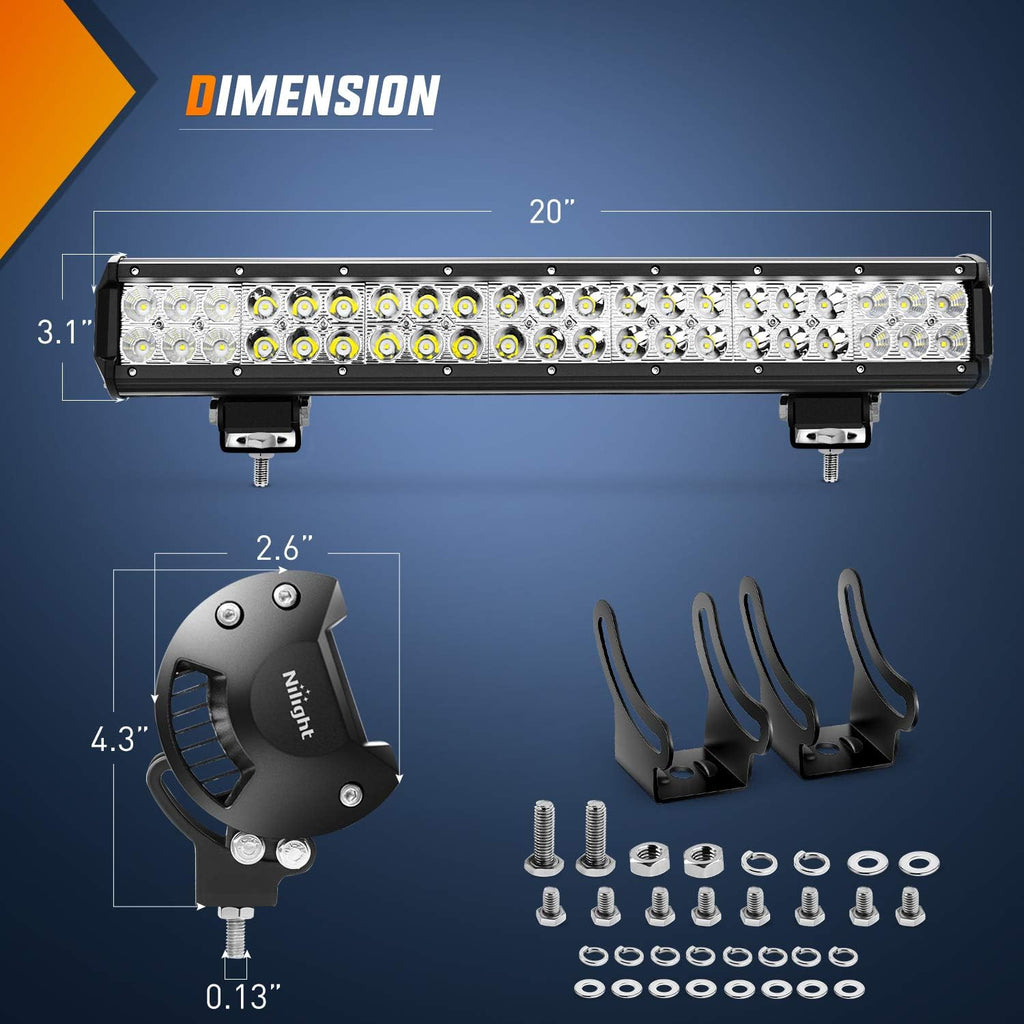 DIMENSION

20"

3.1"

2.6"

4.3"

Nilight

0.13"